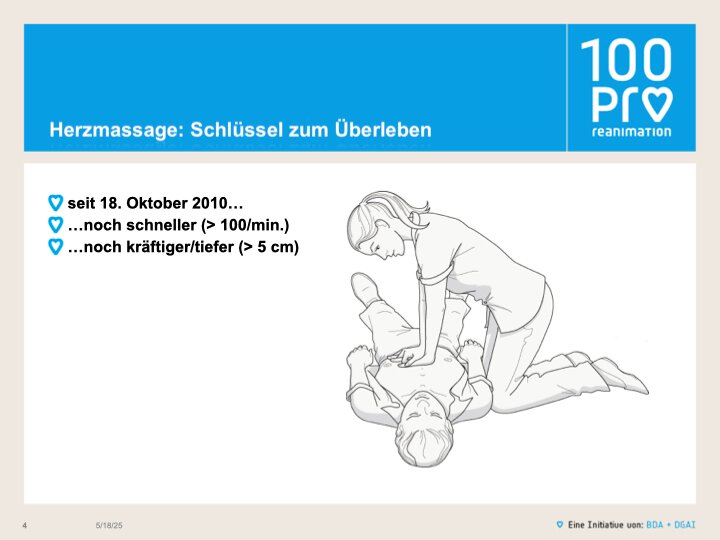 Herzmassage: Schlüssel zum Überleben

100 Pro reanimation

seit 18. Oktober 2010…
…noch schneller (> 100/min.)
…noch kräftiger/tiefer (> 5 cm)

4 5/18/25

Eine Initiative von: BDA + DGAI