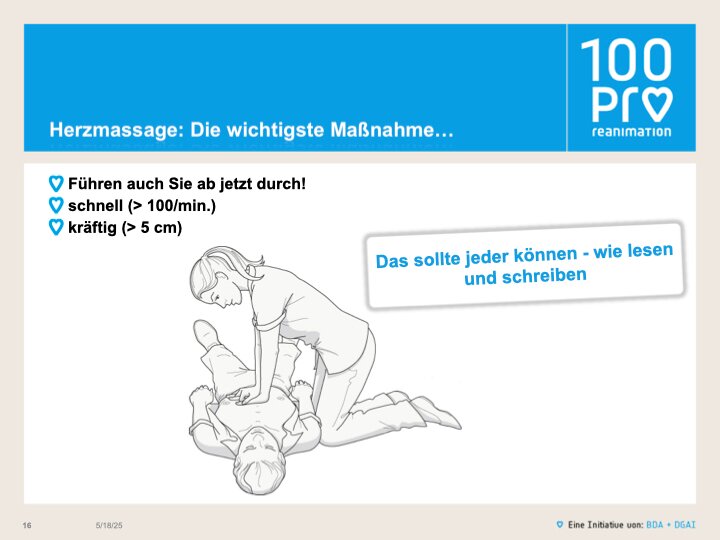 Herzmassage: Die wichtigste Maßnahme…

100 Pro reanimation

Führen auch Sie ab jetzt durch!
schnell (> 100/min.)
kräftig (> 5 cm)

Das sollte jeder können - wie lesen und schreiben

16 5/18/25

Eine Initiative von: BDA + DGAI